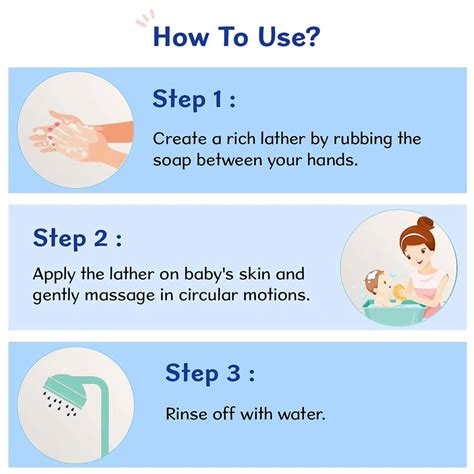 How To Use?

Step 1 :

Create a rich lather by rubbing the soap between your hands.

Step 2 :

Apply the lather on baby's skin and gently massage in circular motions.

Step 3 :

Rinse off with water.