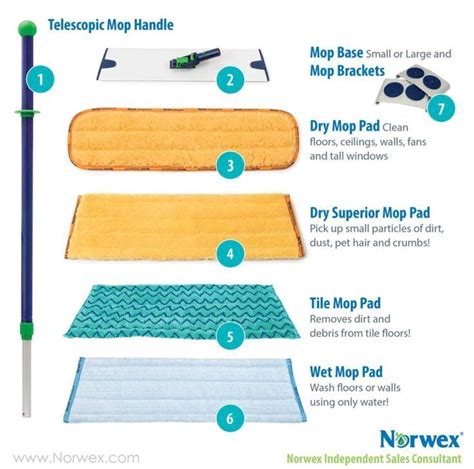 Telescopic Mop Handle

1

2

Mop Base Small or Large and Mop Brackets

7

3

Dry Mop Pad Clean floors, ceilings, walls, fans and tall windows

4

Dry Superior Mop Pad Pick up small particles of dirt, dust, pet hair and crumbs!

5

Tile Mop Pad Removes dirt and debris from tile floors!

6

Wet Mop Pad Wash floors or walls using only water!

www.Norwex.com

Norwex®

Norwex Independent Sales Consultant