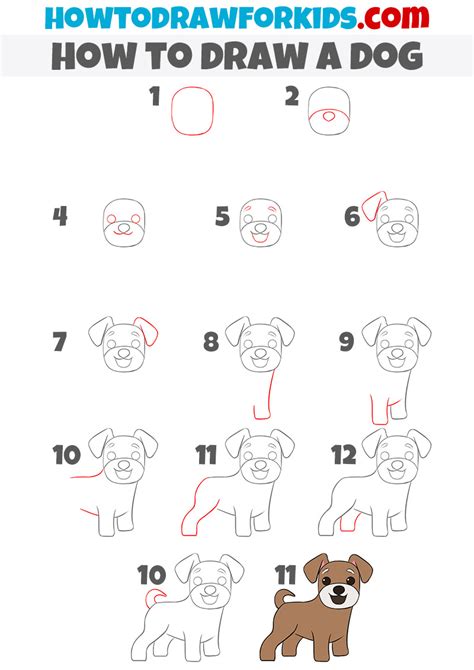 HOWTODRAWFORKIDS.com
HOW TO DRAW A DOG

1

2

4

5

6

7

8

9

10

11

12

10

11