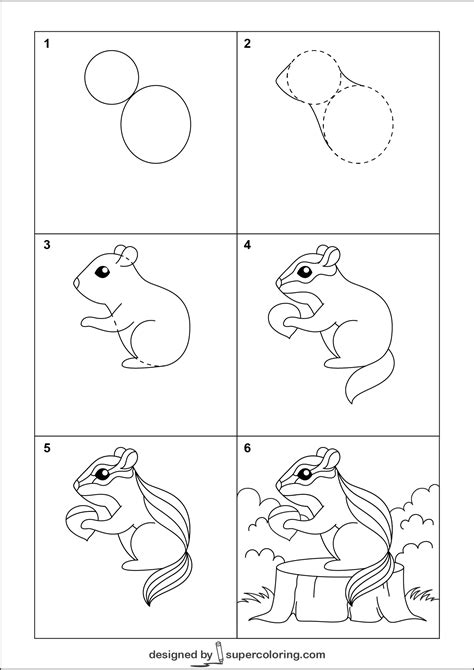 1

2

3

4

5

6

designed by supercoloring.com