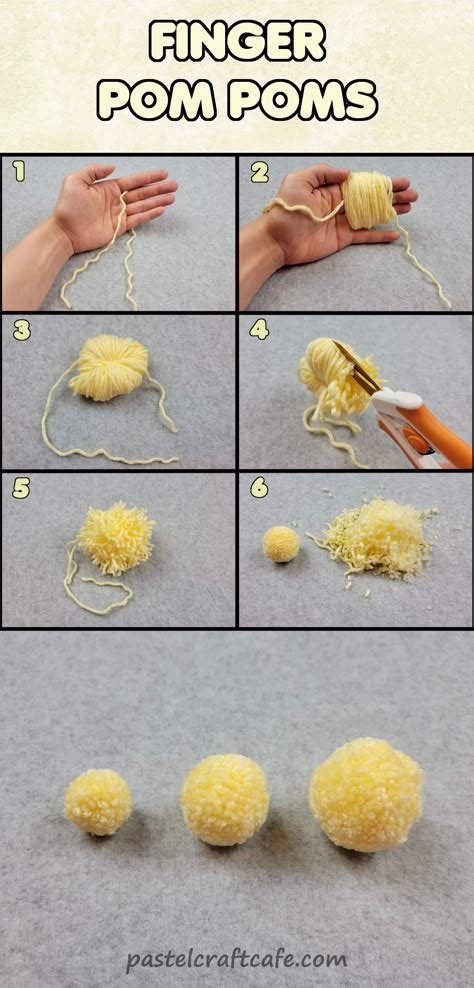 FINGER POM POMS

1

2

3

4

5

6

pastelcraftcafe.com