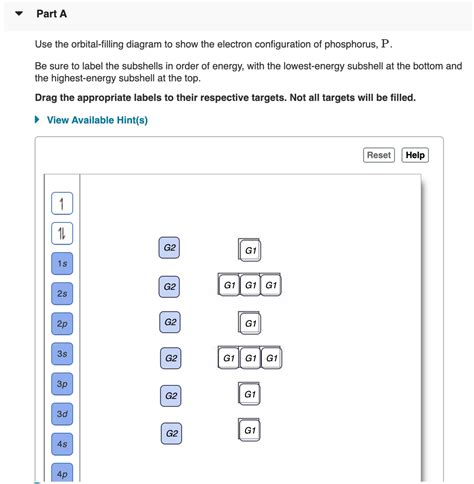 Part A

Use the orbital-filling diagram to show the electron configuration of phosphorus, P.

Be sure to label the subshells in order of energy, with the lowest-energy subshell at the bottom and the highest-energy subshell at the top.

**Drag the appropriate labels to their respective targets. Not all targets will be filled.**

View Available Hint(s)

Reset Help

↿

⥮

1s

2s

2p

3s

3p

3d

4s

4p

G2 G1

G2 G1 G1 G1

G2 G1

G2 G1 G1 G1

G2 G1

G2 G1