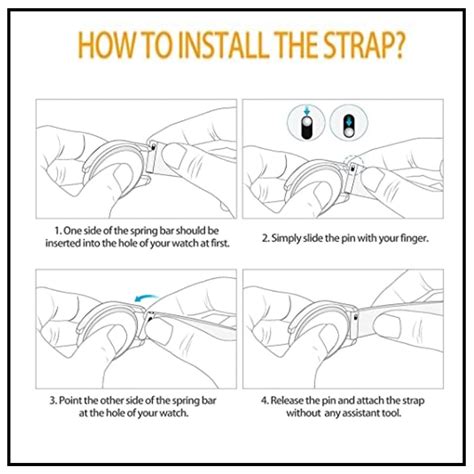 HOW TO INSTALL THE STRAP?

1. One side of the spring bar should be inserted into the hole of your watch at first.

2. Simply slide the pin with your finger.

3. Point the other side of the spring bar at the hole of your watch.

4. Release the pin and attach the strap without any assistant tool.