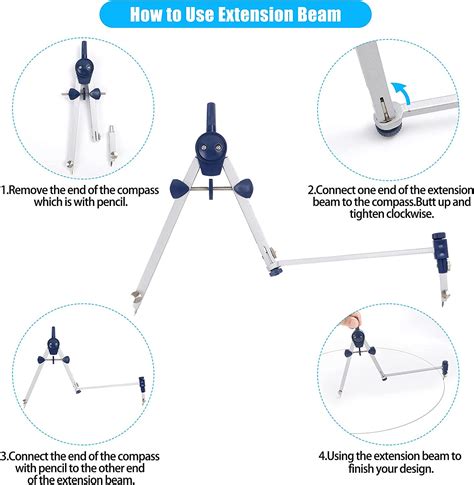 How to Use Extension Beam

1.Remove the end of the compass which is with pencil.

2.Connect one end of the extension beam to the compass.Butt up and tighten clockwise.

3.Connect the end of the compass with pencil to the other end of the extension beam.

4.Using the extension beam to finish your design.