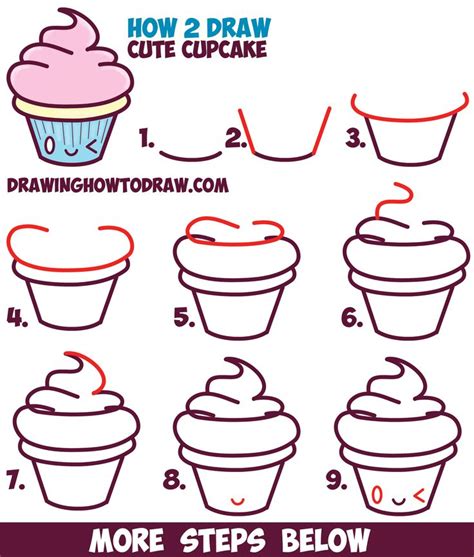 HOW 2 DRAW
CUTE CUPCAKE

1.
2.
3.

DRAWINGHOWTODRAW.COM

4.
5.
6.
7.
8.
9.

MORE STEPS BELOW