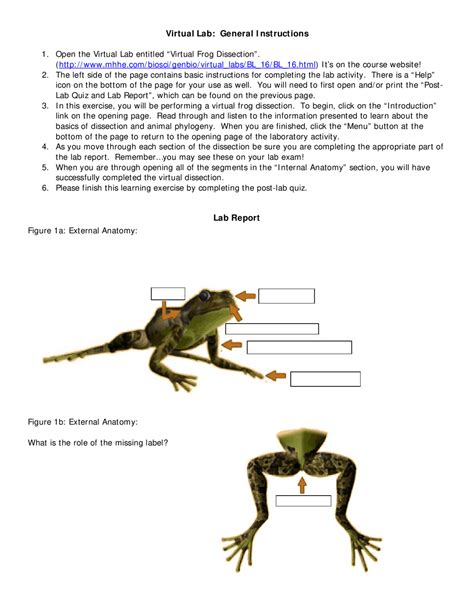 Virtual Lab: General Instructions

1. Open the Virtual Lab entitled "Virtual Frog Dissection". (http://www.mhhe.com/biosci/genbio/virtual_labs/BL_16/BL_16.html) It's on the course website!
2. The left side of the page contains basic instructions for completing the lab activity. There is a "Help" icon on the bottom of the page for your use as well. You will need to first open and/or print the "Post-Lab Quiz and Lab Report", which can be found on the previous page.
3. In this exercise, you will be performing a virtual frog dissection. To begin, click on the "Introduction" link on the opening page. Read through and listen to the information presented to learn about the basics of dissection and animal phylogeny. When you are finished, click the "Menu" button at the bottom of the page to return to the opening page of the laboratory activity.
4. As you move through each section of the dissection be sure you are completing the appropriate part of the lab report. Remember...you may see these on your lab exam!
5. When you are through opening all of the segments in the "Internal Anatomy" section, you will have successfully completed the virtual dissection.
6. Please finish this learning exercise by completing the post-lab quiz.

Lab Report

Figure 1a: External Anatomy:

Figure 1b: External Anatomy:

What is the role of the missing label?