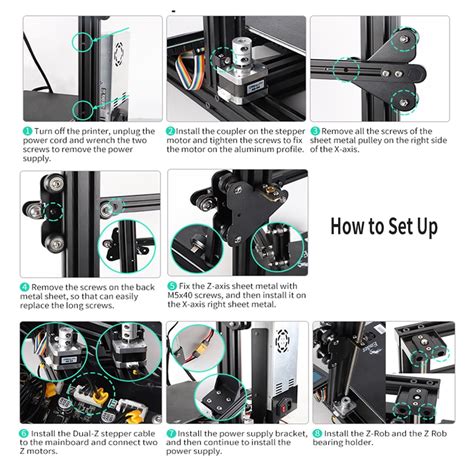 1 Turn off the printer, unplug the power cord and wrench the two screws to remove the power supply.

2 Install the coupler on the stepper motor and tighten the screws to fix the motor on the aluminum profile.

3 Remove all the screws of the sheet metal pulley on the right side of the X-axis.

4 Remove the screws on the back metal sheet, so that can easily replace the long screws.

5 Fix the Z-axis sheet metal with M5x40 screws, and then install it on the X-axis right sheet metal.

How to Set Up

6 Install the Dual-Z stepper cable to the mainboard and connect two Z motors.

7 Install the power supply bracket, and then continue to install the power supply.

8 Install the Z-Rob and the Z Rob bearing holder.