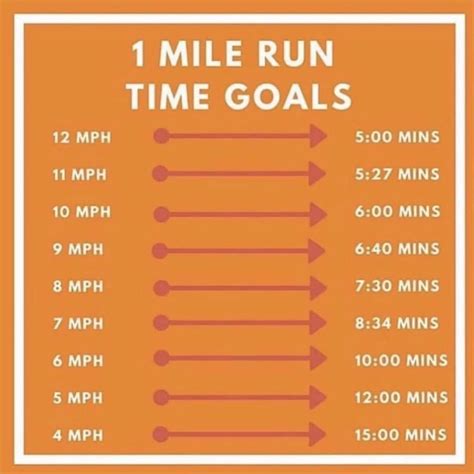 1 MILE RUN
TIME GOALS

12 MPH 5:00 MINS
11 MPH 5:27 MINS
10 MPH 6:00 MINS
9 MPH 6:40 MINS
8 MPH 7:30 MINS
7 MPH 8:34 MINS
6 MPH 10:00 MINS
5 MPH 12:00 MINS
4 MPH 15:00 MINS