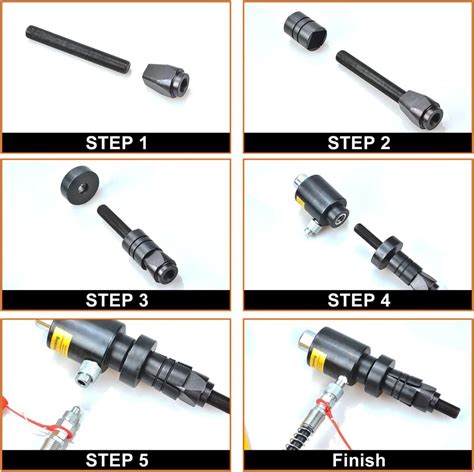 STEP 1

STEP 2

STEP 3

STEP 4

STEP 5

Finish