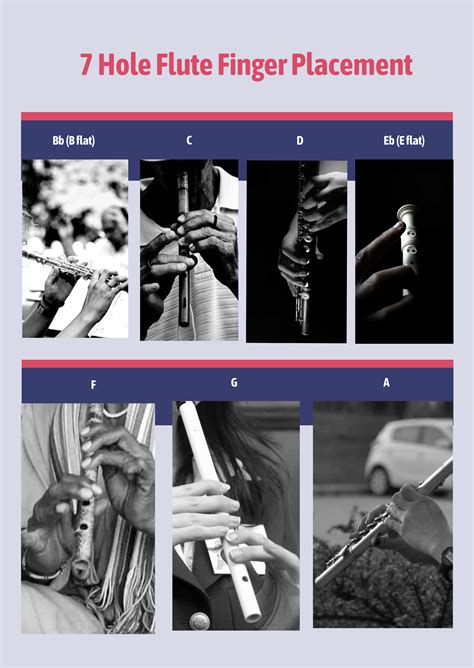 7 Hole Flute Finger Placement

Bb (B flat)

C

D

Eb (E flat)

F

G

A