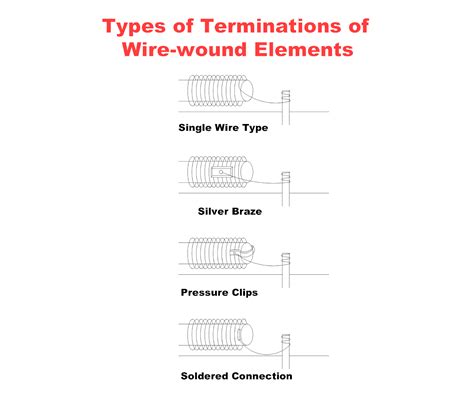 Types of Terminations of Wire-wound Elements

Single Wire Type

Silver Braze

Pressure Clips

Soldered Connection