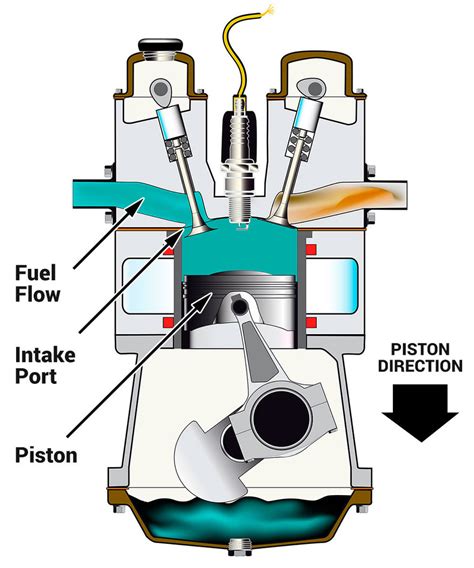 Fuel Flow

Intake Port

Piston

PISTON DIRECTION