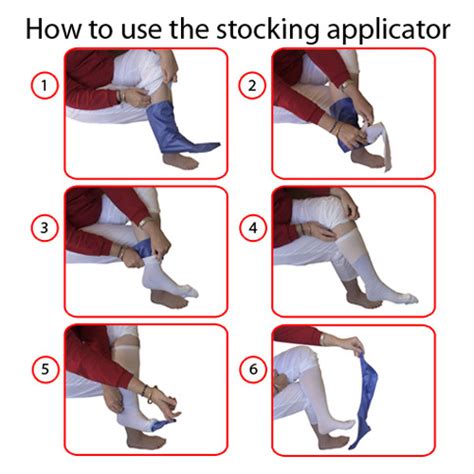 How to use the stocking applicator

1

2

3

4

5

6