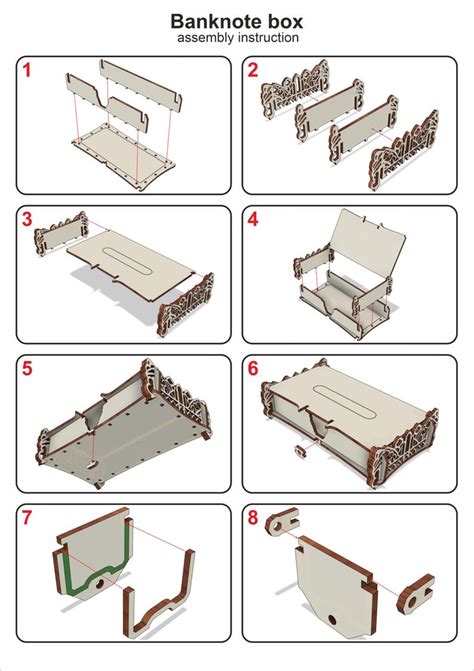 Banknote box
assembly instruction

1

2

3

4

5

6

7

8