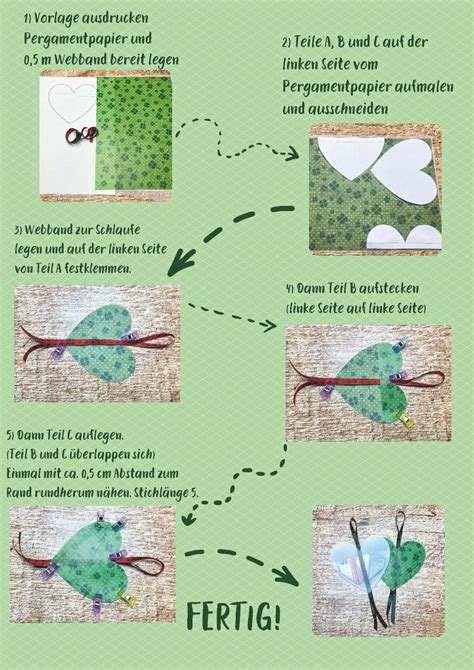 1) Vorlage ausdrucken Pergamentpapier und 0,5 m Webband bereit legen

2) Teile A, B und C auf der linken Seite vom Pergamentpapier aufmalen und ausschneiden

3) Webband zur Schlaufe legen und auf der linken Seite von Teil A festklemmen.

4) Dann Teil B aufstecken (linke Seite auf linke Seite)

5) Dann Teil C auflegen. (Teil B und C überlappen sich) Einmal mit ca. 0,5 cm Abstand zum Rand rundherum nähen. Stichlänge 5.

FERTIG!