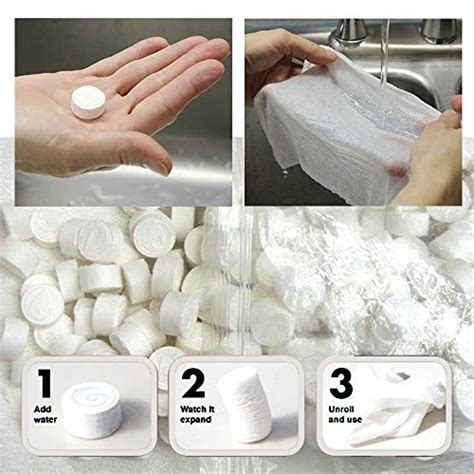 1
Add water

2
Watch it expand

3
Unroll and use