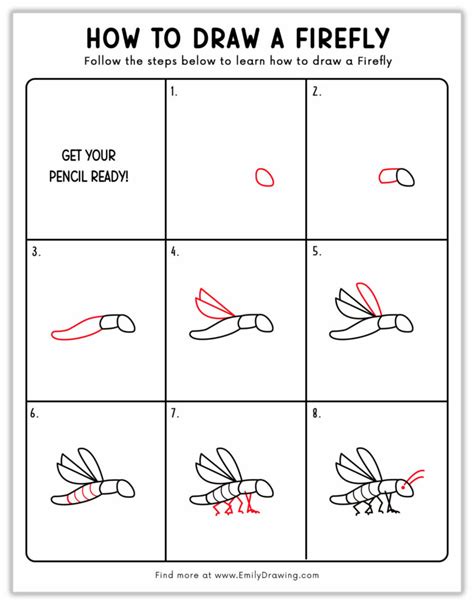 HOW TO DRAW A FIREFLY

Follow the steps below to learn how to draw a Firefly

GET YOUR PENCIL READY!

1.

2.

3.

4.

5.

6.

7.

8.

Find more at www.EmilyDrawing.com