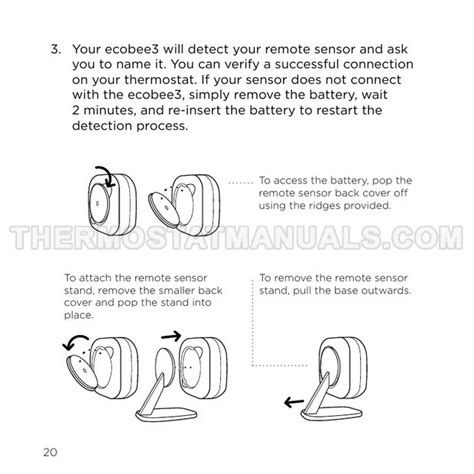 3. Your ecobee3 will detect your remote sensor and ask you to name it. You can verify a successful connection on your thermostat. If your sensor does not connect with the ecobee3, simply remove the battery, wait 2 minutes, and re-insert the battery to restart the detection process.

To access the battery, pop the remote sensor back cover off using the ridges provided.

THERMOSTATMANUALS.COM

To attach the remote sensor stand, remove the smaller back cover and pop the stand into place.

To remove the remote sensor stand, pull the base outwards.

20