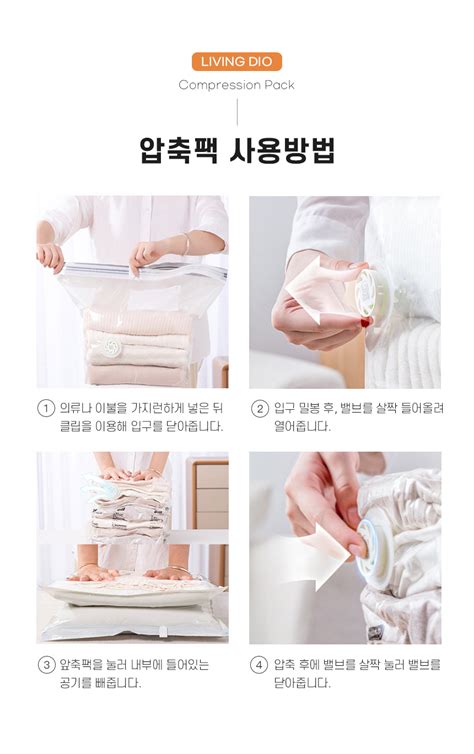 LIVING DIO

Compression Pack

압축팩 사용방법

① 의류나 이불을 가지런하게 넣은 뒤 클립을 이용해 입구를 닫아줍니다.

② 입구 밀봉 후, 밸브를 살짝 들어올려 열어줍니다.

③ 압축팩을 눌러 내부에 들어있는 공기를 빼줍니다.

④ 압축 후에 밸브를 살짝 눌러 밸브를 닫아줍니다.