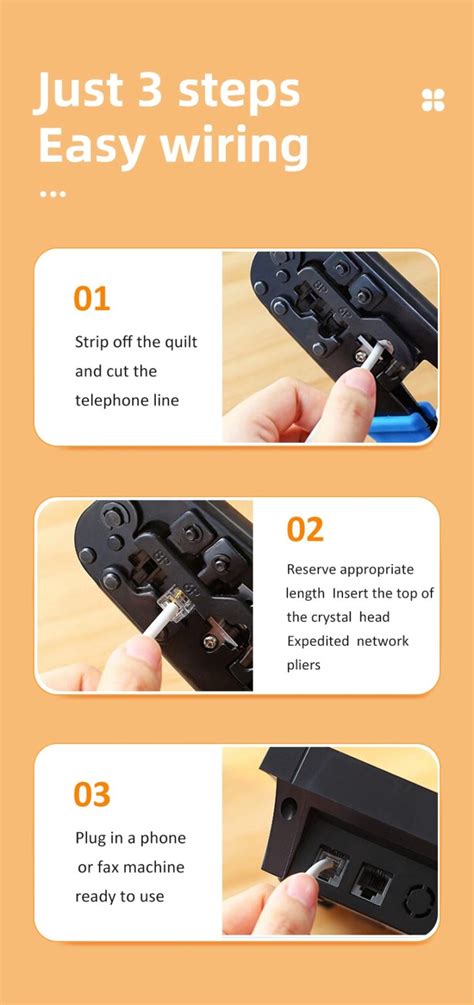 Just 3 steps
Easy wiring

01
Strip off the quilt and cut the telephone line

8P
6P

02
Reserve appropriate length Insert the top of the crystal head Expedited network pliers

8P
6P

03
Plug in a phone or fax machine ready to use