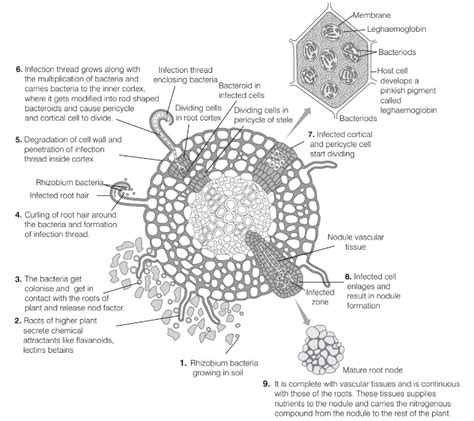 Membrane
Leghaemoglobin
Bacteriods
Host cell develops a pinkish pigment called leghaemoglobin
Bacteriods

6. Infection thread grows along with the multiplication of bacteria and carries bacteria to the inner cortex, where it gets modified into rod shaped bacteroids and cause pericycle and cortical cell to divide.

Infection thread enclosing bacteria
Bacteroid in infected cells
Dividing cells in root cortex
Dividing cells in pericycle of stele

5. Degradation of cell wall and penetration of infection thread inside cortex.

7. Infected cortical and pericycle cell start dividing

Rhizobium bacteria
Infected root hair

4. Curling of root hair around the bacteria and formation of infection thread.

Nodule vascular tissue

3. The bacteria get colonise and get in contact with the roots of plant and release nod factor.

8. Infected cell enlages and result in nodule formation

Infected zone

2. Roots of higher plant secrete chemical attractants like flavanoids, lectins betains

1. Rhizobium bacteria growing in soil

Mature root node

9. It is complete with vascular tissues and is continuous with those of the roots. These tissues supplies nutrients to the nodule and carries the nitrogenous compound from the nodule to the rest of the plant.