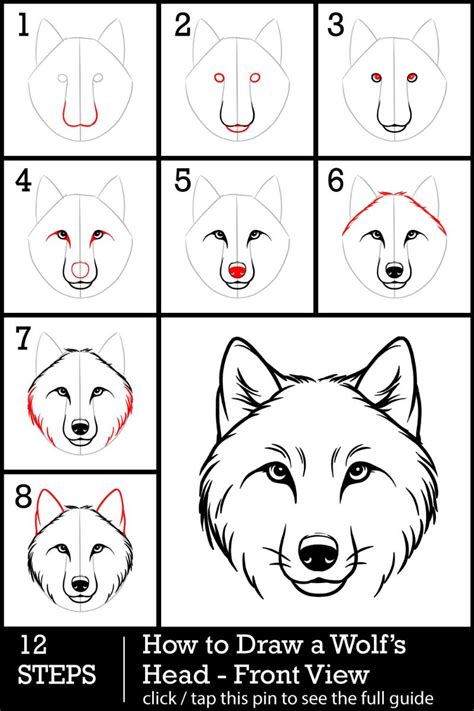 1

2

3

4

5

6

7

8

12 STEPS

How to Draw a Wolf's Head - Front View

click / tap this pin to see the full guide