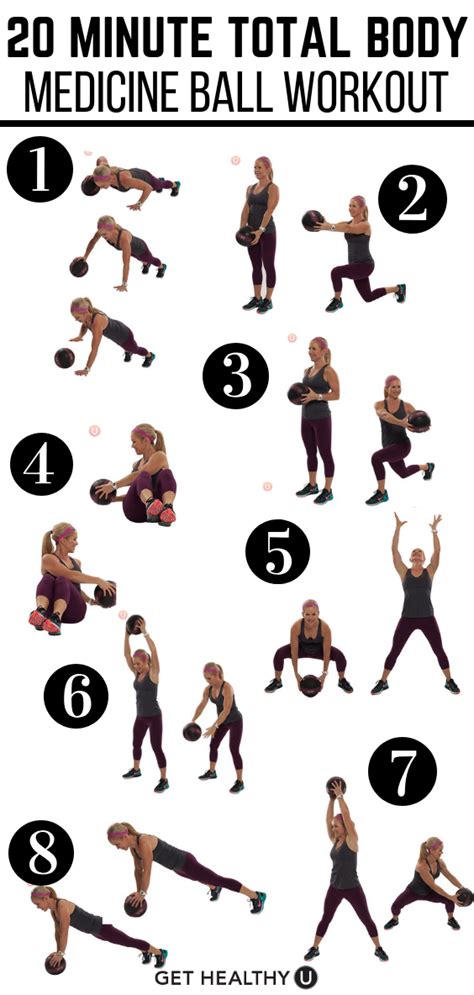 20 MINUTE TOTAL BODY
MEDICINE BALL WORKOUT

1

2

3

4

5

6

7

8

GET HEALTHY U