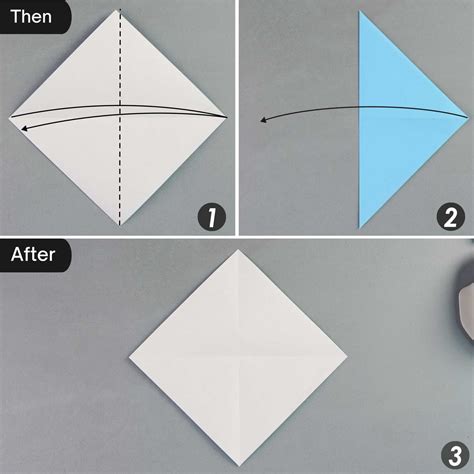 Then

1

2

After

3