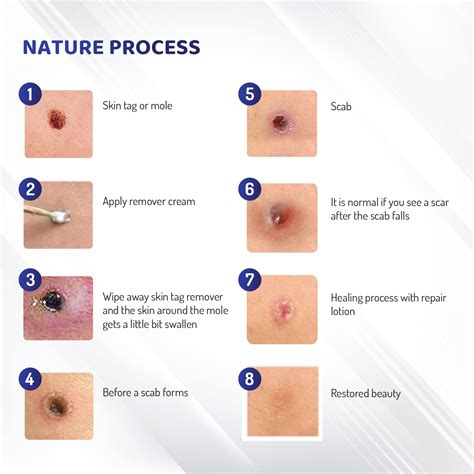 NATURE PROCESS

1

Skin tag or mole

2

Apply remover cream

3

Wipe away skin tag remover and the skin around the mole gets a little bit swallen

4

Before a scab forms

5

Scab

6

It is normal if you see a scar after the scab falls

7

Healing process with repair lotion

8

Restored beauty