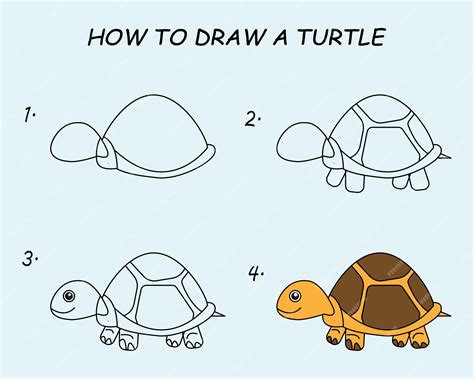 HOW TO DRAW A TURTLE

1.

2.

3.

4.