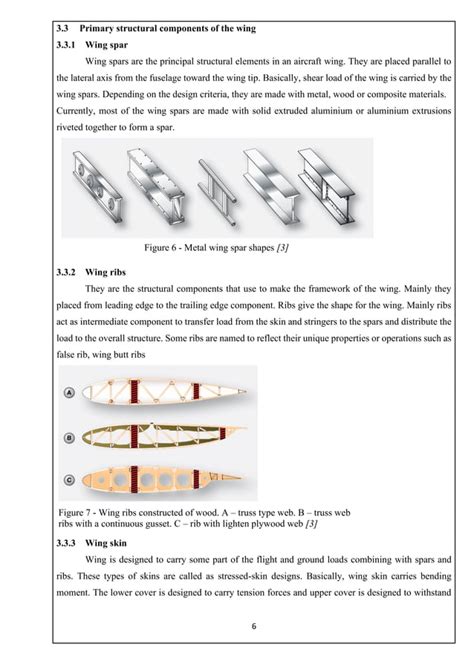 3.3 Primary structural components of the wing

3.3.1 Wing spar

Wing spars are the principal structural elements in an aircraft wing. They are placed parallel to the lateral axis from the fuselage toward the wing tip. Basically, shear load of the wing is carried by the wing spars. Depending on the design criteria, they are made with metal, wood or composite materials. Currently, most of the wing spars are made with solid extruded aluminium or aluminium extrusions riveted together to form a spar.

Figure 6 - Metal wing spar shapes [3]

3.3.2 Wing ribs

They are the structural components that use to make the framework of the wing. Mainly they placed from leading edge to the trailing edge component. Ribs give the shape for the wing. Mainly ribs act as intermediate component to transfer load from the skin and stringers to the spars and distribute the load to the overall structure. Some ribs are named to reflect their unique properties or operations such as false rib, wing butt ribs

A

B

C

Figure 7 - Wing ribs constructed of wood. A – truss type web. B – truss web ribs with a continuous gusset. C – rib with lighten plywood web [3]

3.3.3 Wing skin

Wing is designed to carry some part of the flight and ground loads combining with spars and ribs. These types of skins are called as stressed-skin designs. Basically, wing skin carries bending moment. The lower cover is designed to carry tension forces and upper cover is designed to withstand

6