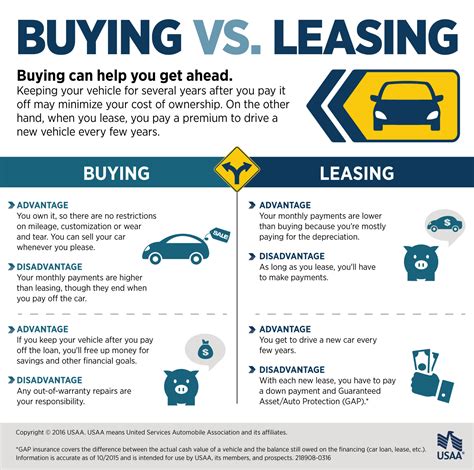 BUYING VS. LEASING

Buying can help you get ahead.
Keeping your vehicle for several years after you pay it off may minimize your cost of ownership. On the other hand, when you lease, you pay a premium to drive a new vehicle every few years.

BUYING

ADVANTAGE
You own it, so there are no restrictions on mileage, customization or wear and tear. You can sell your car whenever you please.

SALE

DISADVANTAGE
Your monthly payments are higher than leasing, though they end when you pay off the car.

ADVANTAGE
If you keep your vehicle after you pay off the loan, you'll free up money for savings and other financial goals.

$

DISADVANTAGE
Any out-of-warranty repairs are your responsibility.

LEASING

ADVANTAGE
Your monthly payments are lower than buying because you're mostly paying for the depreciation.

$

DISADVANTAGE
As long as you lease, you'll have to make payments.

ADVANTAGE
You get to drive a new car every few years.

DISADVANTAGE
With each new lease, you have to pay a down payment and Guaranteed Asset/Auto Protection (GAP).*

Copyright © 2016 USAA. USAA means United Services Automobile Association and its affiliates.

*GAP insurance covers the difference between the actual cash value of a vehicle and the balance still owed on the financing (car loan, lease, etc.). Information is accurate as of 10/2015 and is intended for use by USAA, its members, and prospects. 218908-0316

USAA®