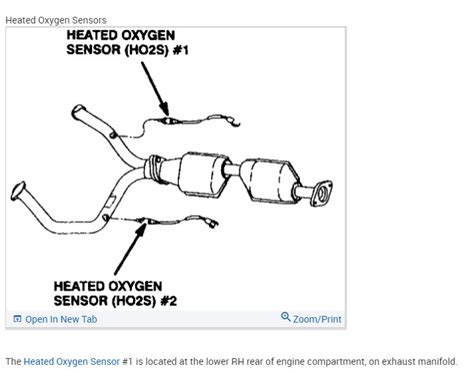 Heated Oxygen Sensors

HEATED OXYGEN SENSOR (HO2S) #1

HEATED OXYGEN SENSOR (HO2S) #2

Open In New Tab

Zoom/Print

The Heated Oxygen Sensor #1 is located at the lower RH rear of engine compartment, on exhaust manifold.