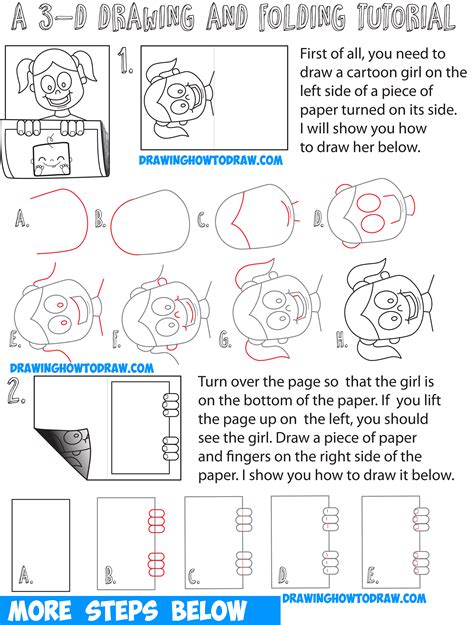 A 3-D DRAWING AND FOLDING TUTORIAL

1.

First of all, you need to draw a cartoon girl on the left side of a piece of paper turned on its side. I will show you how to draw her below.

DRAWINGHOWTODRAW.COM

A.
B.
C.
D.
E.
F.
G.
H.

DRAWINGHOWTODRAW.COM

2.

Turn over the page so that the girl is on the bottom of the paper. If you lift the page up on the left, you should see the girl. Draw a piece of paper and fingers on the right side of the paper. I show you how to draw it below.

A.
B.
C.
D.
E.

DRAWINGHOWTODRAW.COM

MORE STEPS BELOW