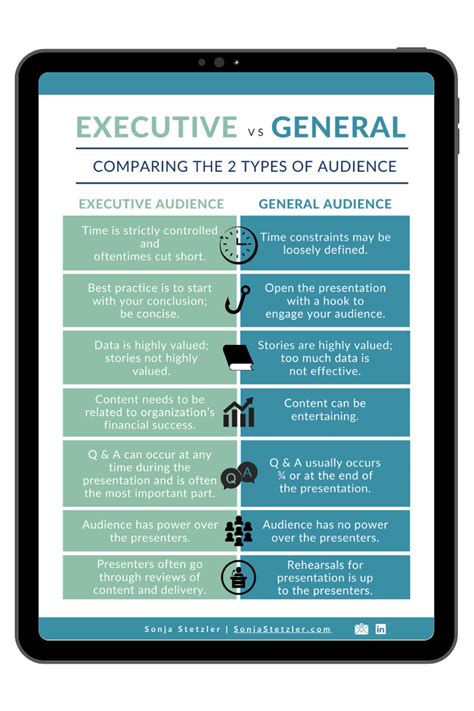 EXECUTIVE vs GENERAL

COMPARING THE 2 TYPES OF AUDIENCE

| EXECUTIVE AUDIENCE | GENERAL AUDIENCE |
|---|---|
| Time is strictly controlled and oftentimes cut short. | Time constraints may be loosely defined. |
| Best practice is to start with your conclusion; be concise. | Open the presentation with a hook to engage your audience. |
| Data is highly valued; stories not highly valued. | Stories are highly valued; too much data is not effective. |
| Content needs to be related to organization's financial success. | Content can be entertaining. |
| Q & A can occur at any time during the presentation and is often the most important part. | Q & A usually occurs ¾ or at the end of the presentation. |
| Audience has power over the presenters. | Audience has no power over the presenters. |
| Presenters often go through reviews of content and delivery. | Rehearsals for presentation is up to the presenters. |

Q A

Sonja Stetzler | SonjaStetzler.com