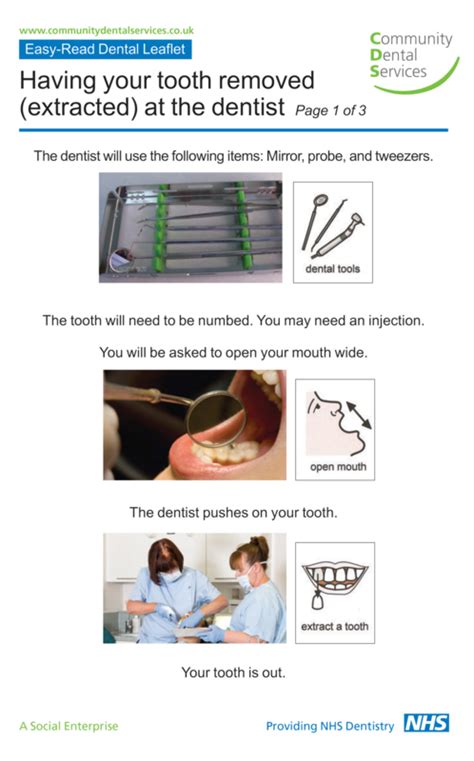 www.communitydentalservices.co.uk
Easy-Read Dental Leaflet

Community Dental Services

Having your tooth removed (extracted) at the dentist Page 1 of 3

The dentist will use the following items: Mirror, probe, and tweezers.

dental tools

The tooth will need to be numbed. You may need an injection.

You will be asked to open your mouth wide.

open mouth

The dentist pushes on your tooth.

extract a tooth

Your tooth is out.

A Social Enterprise

Providing NHS Dentistry NHS