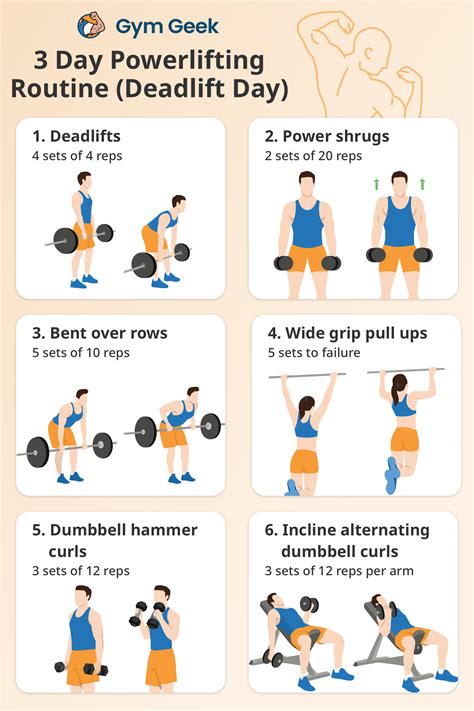 Gym Geek

3 Day Powerlifting Routine (Deadlift Day)

1. Deadlifts
4 sets of 4 reps

2. Power shrugs
2 sets of 20 reps

3. Bent over rows
5 sets of 10 reps

4. Wide grip pull ups
5 sets to failure

5. Dumbbell hammer curls
3 sets of 12 reps

6. Incline alternating dumbbell curls
3 sets of 12 reps per arm