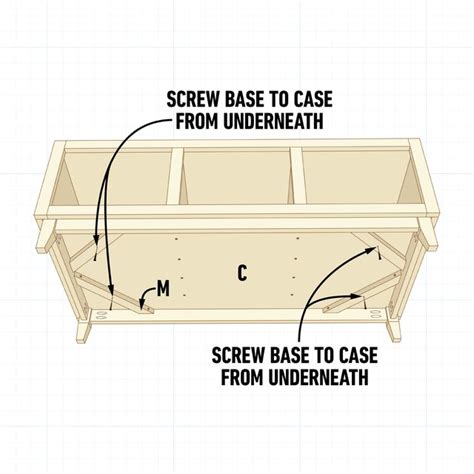 SCREW BASE TO CASE FROM UNDERNEATH

C

M

SCREW BASE TO CASE FROM UNDERNEATH