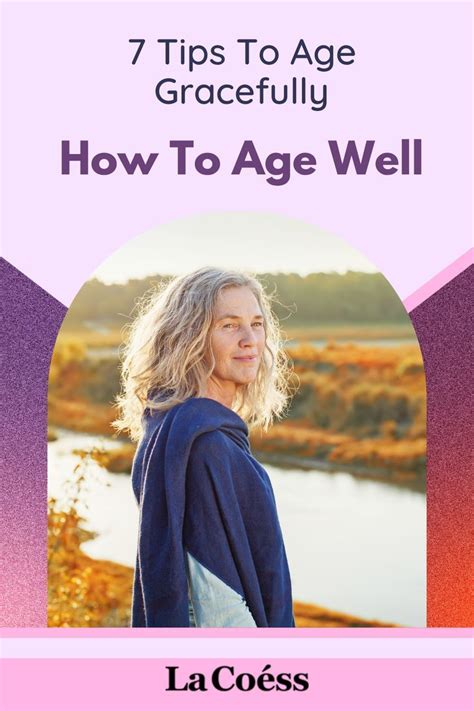 7 Tips To Age Gracefully

How To Age Well

La Coéss