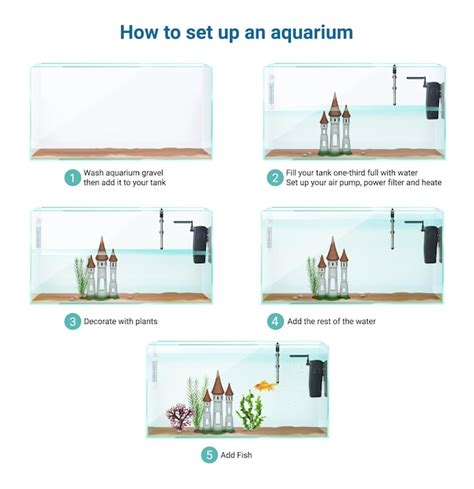 How to set up an aquarium

1 Wash aquarium gravel then add it to your tank

2 Fill your tank one-third full with water Set up your air pump, power filter and heate

3 Decorate with plants

4 Add the rest of the water

5 Add Fish