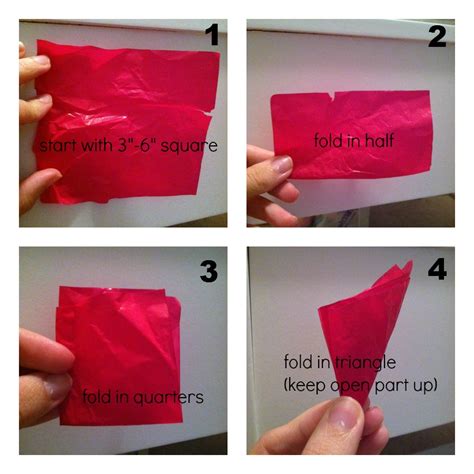 1

start with 3"-6" square

2

fold in half

3

fold in quarters

4

fold in triangle (keep open part up)