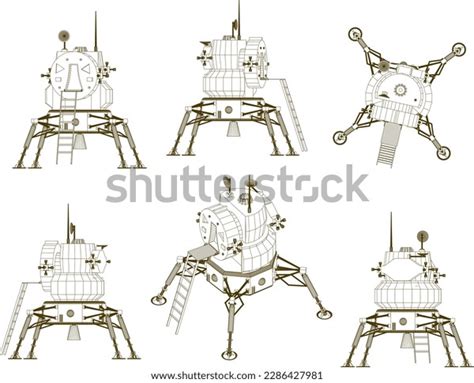 shutterstock

www.shutterstock.com · 2286427981