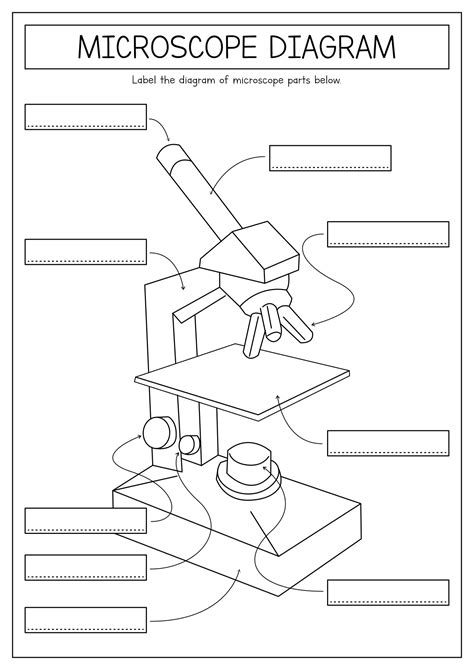 MICROSCOPE DIAGRAM

Label the diagram of microscope parts below.