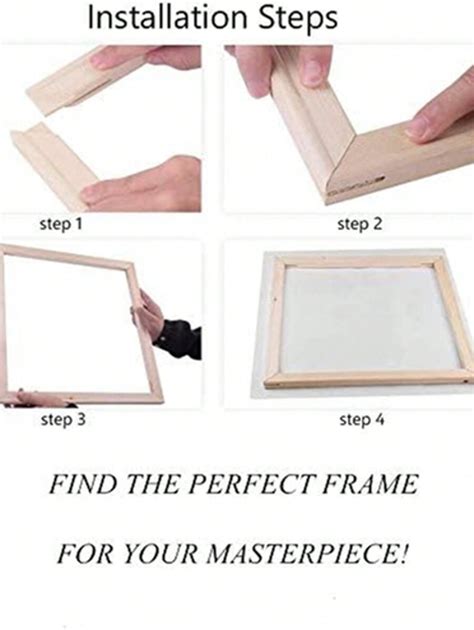 Installation Steps

step 1

step 2

step 3

step 4

FIND THE PERFECT FRAME

FOR YOUR MASTERPIECE!