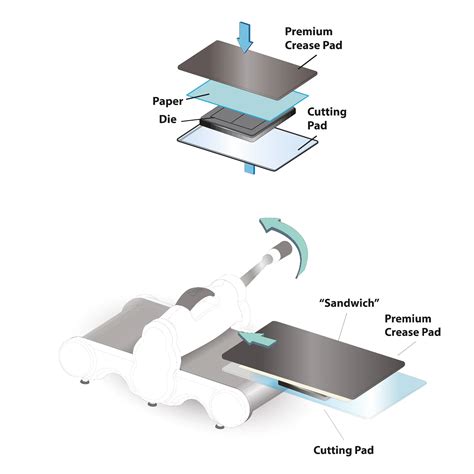 Premium Crease Pad

Paper

Die

Cutting Pad

"Sandwich"

Premium Crease Pad

Cutting Pad