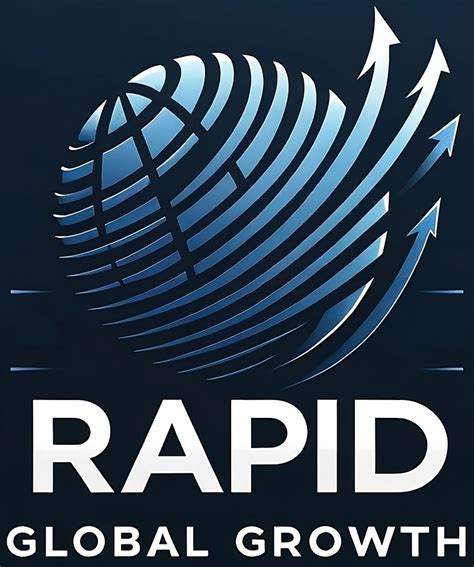 RAPID
GLOBAL GROWTH