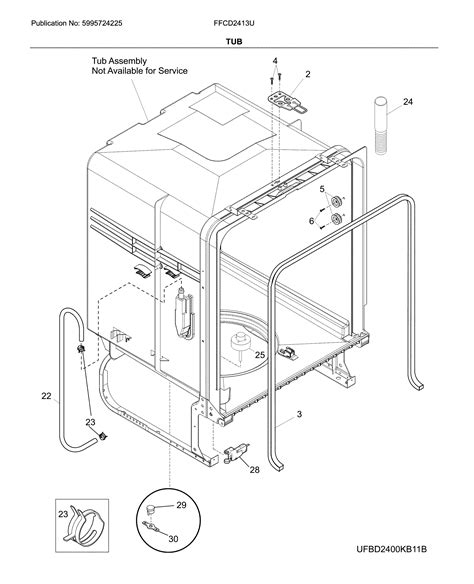 Publication No: 5995724225 FFCD2413U

TUB

Tub Assembly
Not Available for Service

4
2
24
5
6
25
22
23
3
28
23
29
30

UFBD2400KB11B