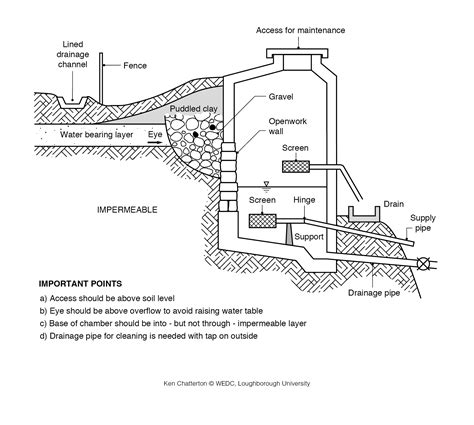 Access for maintenance

Lined drainage channel

Fence

Gravel

Puddled clay

Openwork wall

Water bearing layer

Eye

Screen

IMPERMEABLE

Screen

Hinge

Drain

Supply pipe

Support

Drainage pipe

IMPORTANT POINTS

a) Access should be above soil level

b) Eye should be above overflow to avoid raising water table

c) Base of chamber should be into - but not through - impermeable layer

d) Drainage pipe for cleaning is needed with tap on outside

Ken Chatterton © WEDC, Loughborough University