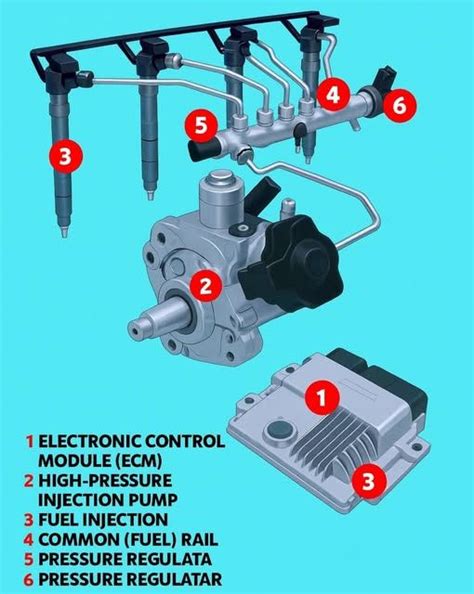 4
6
5
3
2
1
3

1 ELECTRONIC CONTROL MODULE (ECM)
2 HIGH-PRESSURE INJECTION PUMP
3 FUEL INJECTION
4 COMMON (FUEL) RAIL
5 PRESSURE REGULATA
6 PRESSURE REGULATAR