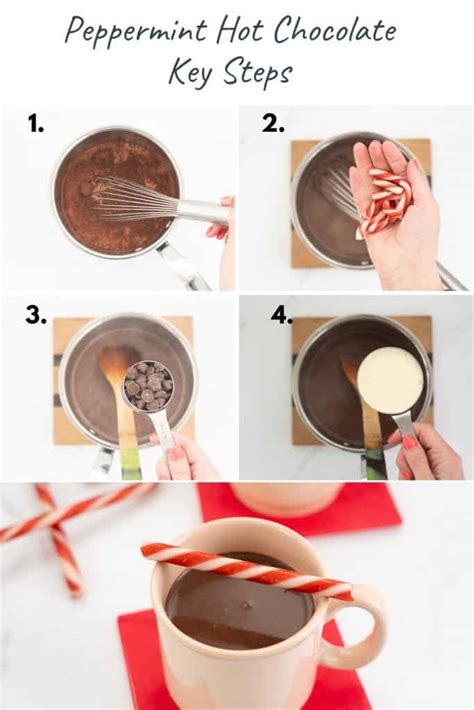 Peppermint Hot Chocolate
Key Steps

1.

2.

3.

4.